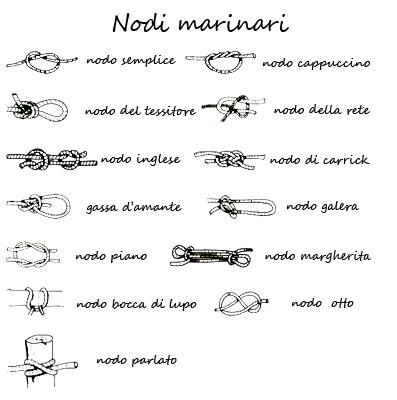 Nodi marinari

nodo semplice

nodo cappuccino

nodo del tessitore

nodo della rete

nodo inglese

nodo di carrick

gassa d'amante

nodo galera

nodo piano

nodo margherita

nodo bocca di lupo

nodo otto

nodo parlato